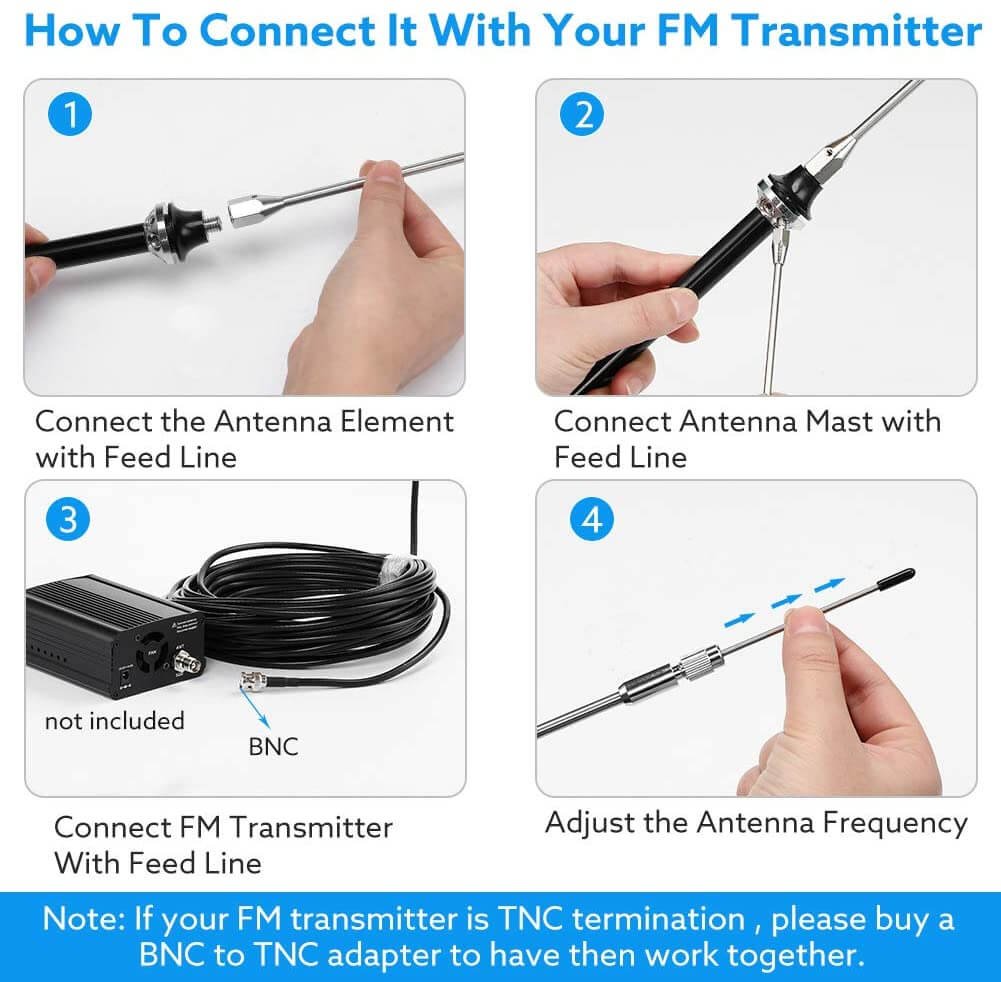 How To Connect It With Your FM Transmitter

1

Connect the Antenna Element with Feed Line

2

Connect Antenna Mast with Feed Line

3

not included

BNC

Connect FM Transmitter With Feed Line

4

Adjust the Antenna Frequency

Note: If your FM transmitter is TNC termination , please buy a BNC to TNC adapter to have then work together.